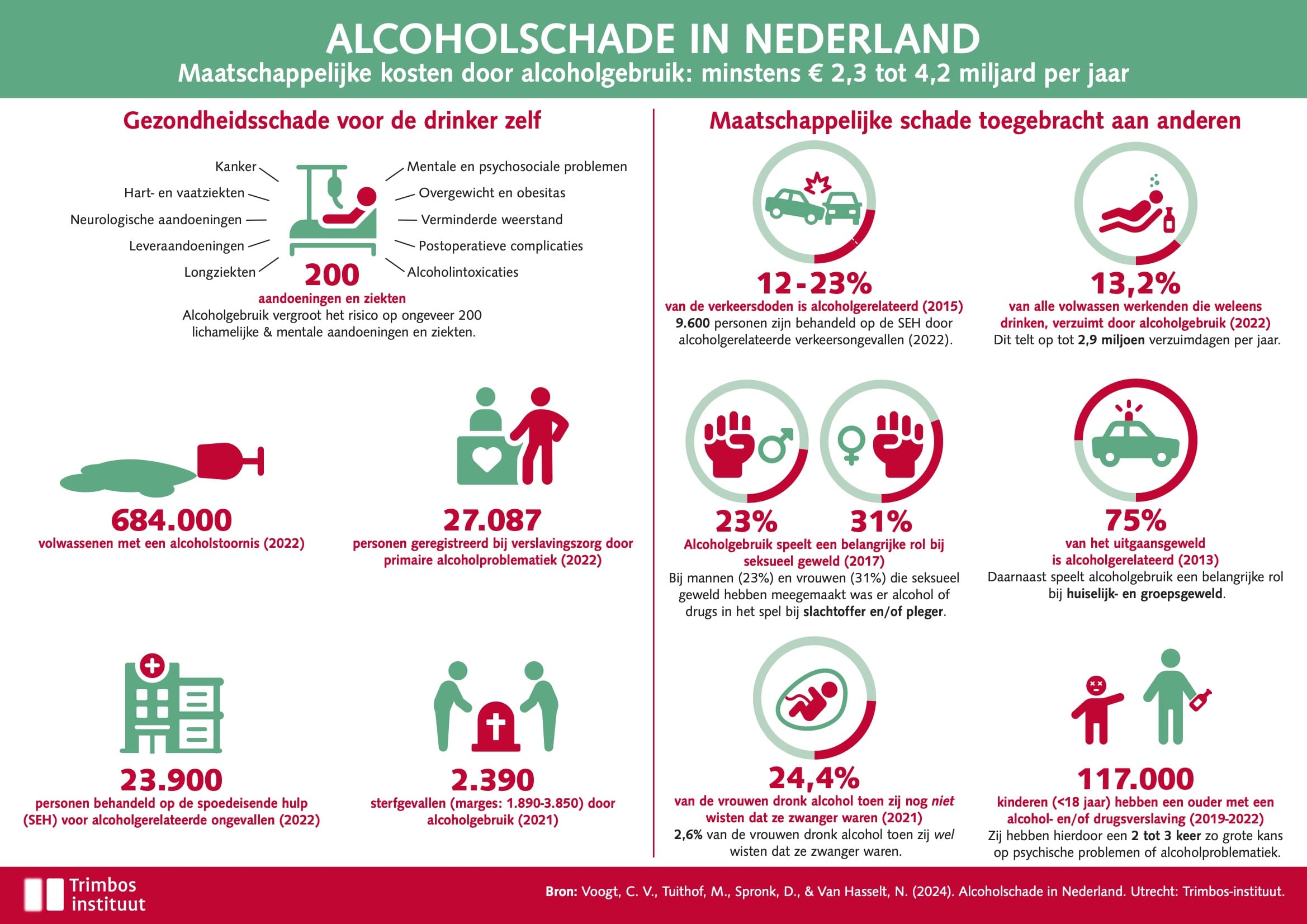 ALCOHOLSCHADE IN NEDERLAND
Maatschappelijke kosten door alcoholgebruik: minstens € 2,3 tot 4,2 miljard per jaar

Gezondheidsschade voor de drinker zelf

Kanker
Hart- en vaatziekten
Neurologische aandoeningen
Leveraandoeningen
Longziekten
Mentale en psychosociale problemen
Overgewicht en obesitas
Verminderde weerstand
Postoperatieve complicaties
Alcoholintoxicaties

200
aandoeningen en ziekten
Alcoholgebruik vergroot het risico op ongeveer 200 lichamelijke & mentale aandoeningen en ziekten.

684.000
volwassenen met een alcoholstoornis (2022)

27.087
personen geregistreerd bij verslavingszorg door primaire alcoholproblematiek (2022)

23.900
personen behandeld op de spoedeisende hulp (SEH) voor alcoholgerelateerde ongevallen (2022)

2.390
sterfgevallen (marges: 1.890-3.850) door alcoholgebruik (2021)

Maatschappelijke schade toegebracht aan anderen

12-23%
van de verkeersdoden is alcoholgerelateerd (2015)
9.600 personen zijn behandeld op de SEH door alcoholgerelateerde verkeersongevallen (2022).

13,2%
van alle volwassen werkenden die weleens drinken, verzuimt door alcoholgebruik (2022)
Dit telt op tot 2,9 miljoen verzuimdagen per jaar.

23% 31%
Alcoholgebruik speelt een belangrijke rol bij seksueel geweld (2017)
Bij mannen (23%) en vrouwen (31%) die seksueel geweld hebben meegemaakt was er alcohol of drugs in het spel bij slachtoffer en/of pleger.

75%
van het uitgaansgeweld is alcoholgerelateerd (2013)
Daarnaast speelt alcoholgebruik een belangrijke rol bij huiselijk- en groepsgeweld.

24,4%
van de vrouwen dronk alcohol toen zij nog niet wisten dat ze zwanger waren (2021)
2,6% van de vrouwen dronk alcohol toen zij wel wisten dat ze zwanger waren.

117.000
kinderen (<18 jaar) hebben een ouder met een alcohol- en/of drugsverslaving (2019-2022)
Zij hebben hierdoor een 2 tot 3 keer zo grote kans op psychische problemen of alcoholproblematiek.

Trimbos instituut

Bron: Voogt, C. V., Tuithof, M., Spronk, D., & Van Hasselt, N. (2024). Alcoholschade in Nederland. Utrecht: Trimbos-instituut.