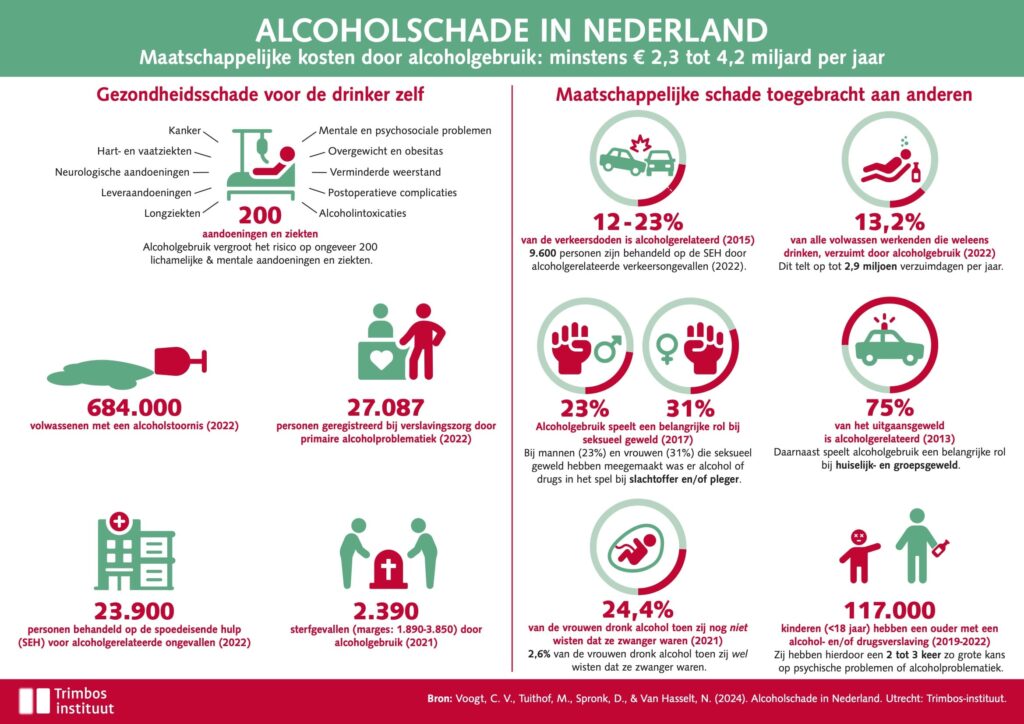 ALCOHOLSCHADE IN NEDERLAND
Maatschappelijke kosten door alcoholgebruik: minstens € 2,3 tot 4,2 miljard per jaar

Gezondheidsschade voor de drinker zelf

Kanker
Hart- en vaatziekten
Neurologische aandoeningen
Leveraandoeningen
Longziekten
Mentale en psychosociale problemen
Overgewicht en obesitas
Verminderde weerstand
Postoperatieve complicaties
Alcoholintoxicaties

200
aandoeningen en ziekten
Alcoholgebruik vergroot het risico op ongeveer 200 lichamelijke & mentale aandoeningen en ziekten.

684.000
volwassenen met een alcoholstoornis (2022)

27.087
personen geregistreerd bij verslavingszorg door primaire alcoholproblematiek (2022)

23.900
personen behandeld op de spoedeisende hulp (SEH) voor alcoholgerelateerde ongevallen (2022)

2.390
sterfgevallen (marges: 1.890-3.850) door alcoholgebruik (2021)

Maatschappelijke schade toegebracht aan anderen

12-23%
van de verkeersdoden is alcoholgerelateerd (2015)
9.600 personen zijn behandeld op de SEH door alcoholgerelateerde verkeersongevallen (2022).

13,2%
van alle volwassen werkenden die weleens drinken, verzuimt door alcoholgebruik (2022)
Dit telt op tot 2,9 miljoen verzuimdagen per jaar.

23% 31%
Alcoholgebruik speelt een belangrijke rol bij seksueel geweld (2017)
Bij mannen (23%) en vrouwen (31%) die seksueel geweld hebben meegemaakt was er alcohol of drugs in het spel bij slachtoffer en/of pleger.

75%
van het uitgaansgeweld is alcoholgerelateerd (2013)
Daarnaast speelt alcoholgebruik een belangrijke rol bij huiselijk- en groepsgeweld.

24,4%
van de vrouwen dronk alcohol toen zij nog niet wisten dat ze zwanger waren (2021)
2,6% van de vrouwen dronk alcohol toen zij wel wisten dat ze zwanger waren.

117.000
kinderen (<18 jaar) hebben een ouder met een alcohol- en/of drugsverslaving (2019-2022)
Zij hebben hierdoor een 2 tot 3 keer zo grote kans op psychische problemen of alcoholproblematiek.

Trimbos instituut
Bron: Voogt, C. V., Tuithof, M., Spronk, D., & Van Hasselt, N. (2024). Alcoholschade in Nederland. Utrecht: Trimbos-instituut.